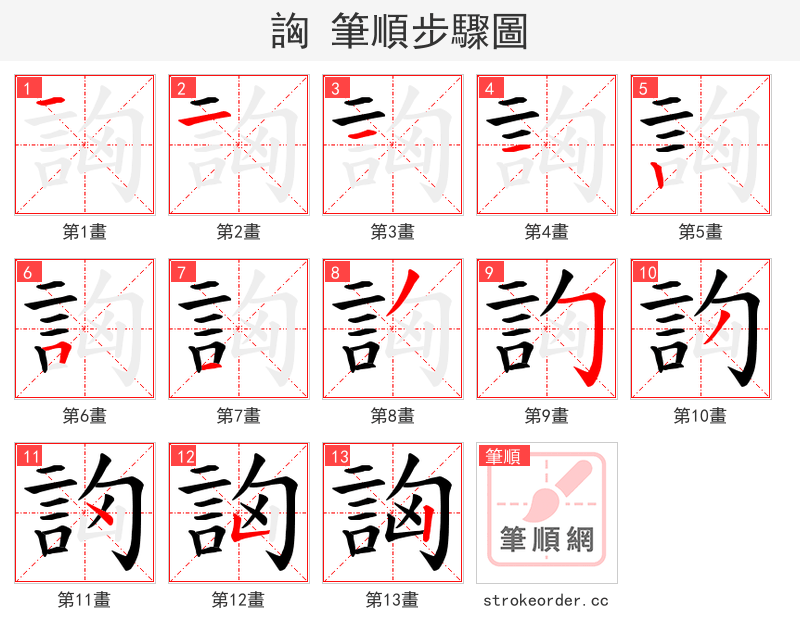 詾 筆順步驟圖

1
第1畫

2
第2畫

3
第3畫

4
第4畫

5
第5畫

6
第6畫

7
第7畫

8
第8畫

9
第9畫

10
第10畫

11
第11畫

12
第12畫

13
第13畫

筆順
筆順網
strokeorder.cc