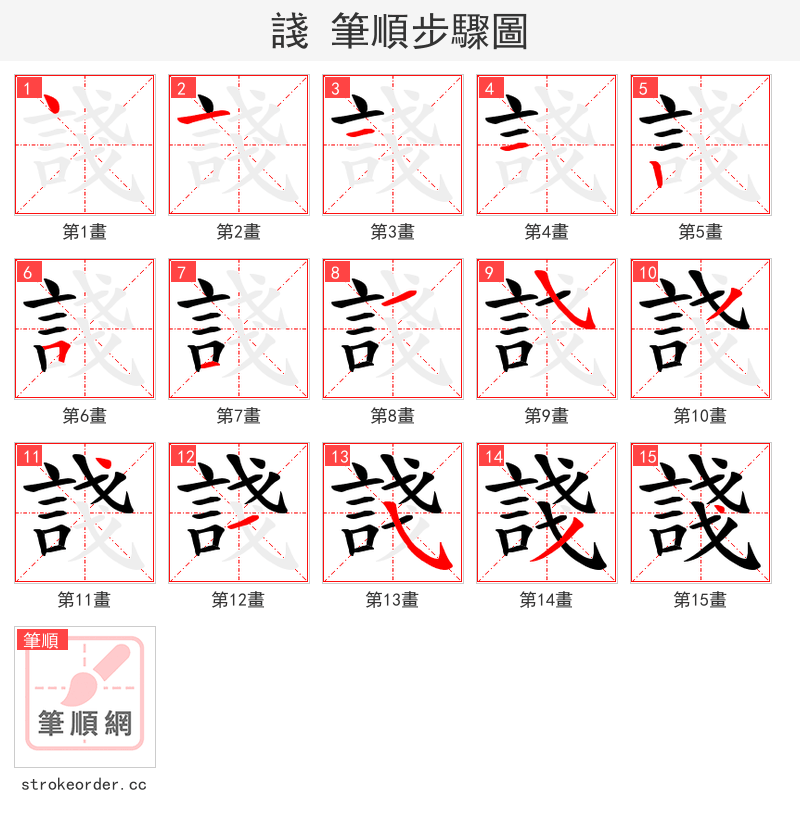 諓 筆順步驟圖

1 第1畫
2 第2畫
3 第3畫
4 第4畫
5 第5畫
6 第6畫
7 第7畫
8 第8畫
9 第9畫
10 第10畫
11 第11畫
12 第12畫
13 第13畫
14 第14畫
15 諓 第15畫

筆順
筆順網
strokeorder.cc