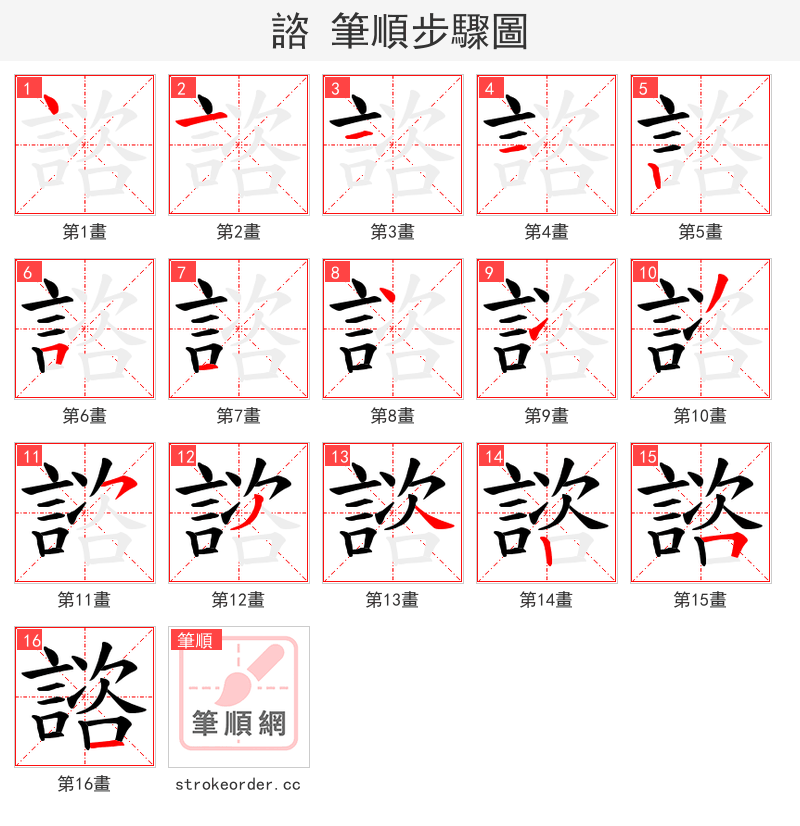 諮 筆順步驟圖

1 第1畫
2 第2畫
3 第3畫
4 第4畫
5 第5畫
6 第6畫
7 第7畫
8 第8畫
9 第9畫
10 第10畫
11 第11畫
12 第12畫
13 第13畫
14 第14畫
15 第15畫
16 第16畫

筆順
筆順網
strokeorder.cc