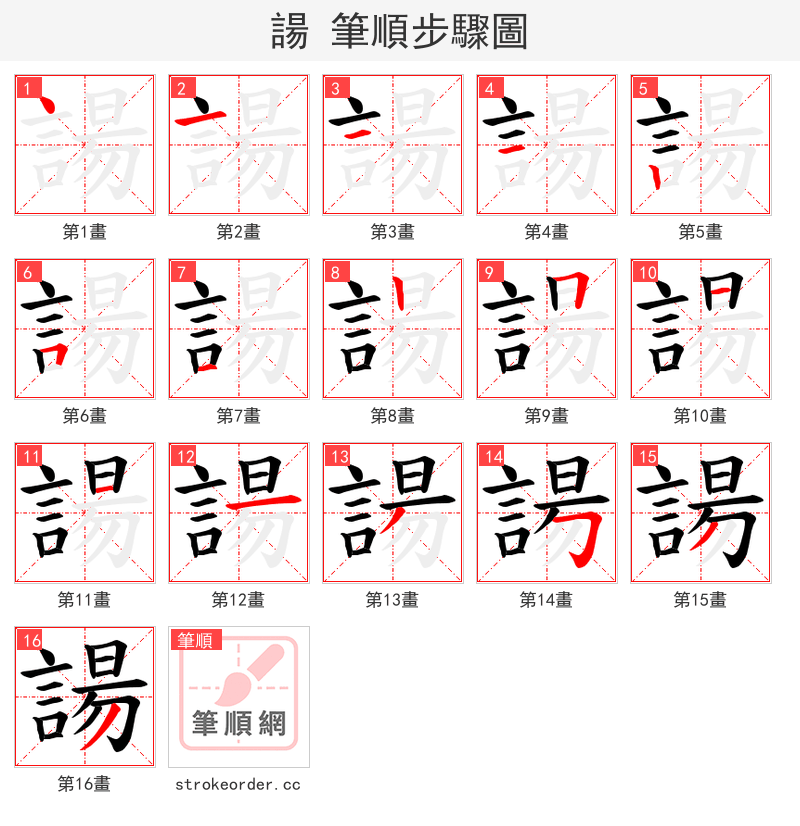 諹 筆順步驟圖

1
第1畫

2
第2畫

3
第3畫

4
第4畫

5
第5畫

6
第6畫

7
第7畫

8
第8畫

9
第9畫

10
第10畫

11
第11畫

12
第12畫

13
第13畫

14
第14畫

15
第15畫

16
第16畫

筆順
筆順網
strokeorder.cc