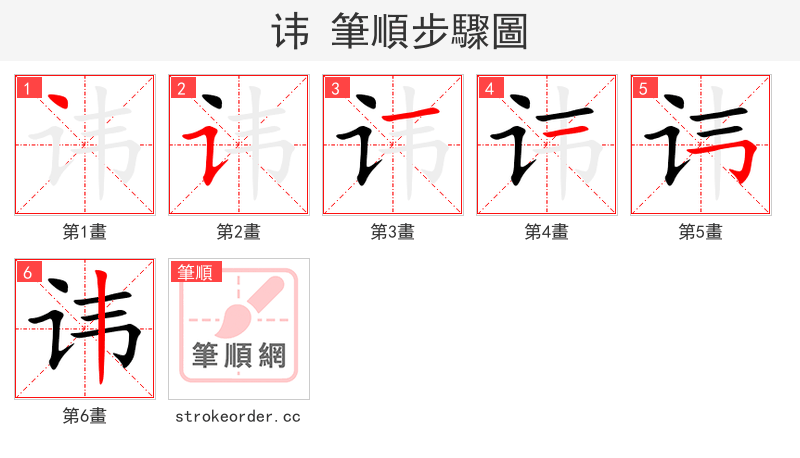 讳 筆順步驟圖

1
第1畫

2
第2畫

3
第3畫

4
第4畫

5
第5畫

6
第6畫

筆順
筆順網
strokeorder.cc