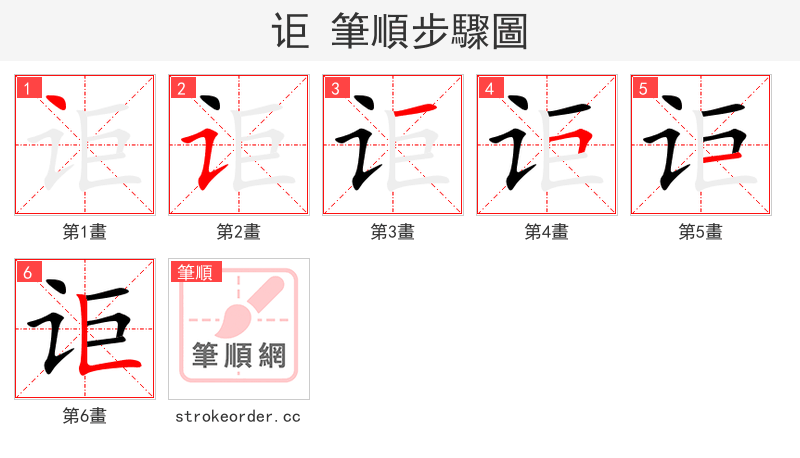 讵 筆順步驟圖

1
第1畫

2
第2畫

3
第3畫

4
第4畫

5
第5畫

6
第6畫

筆順
筆順網
strokeorder.cc