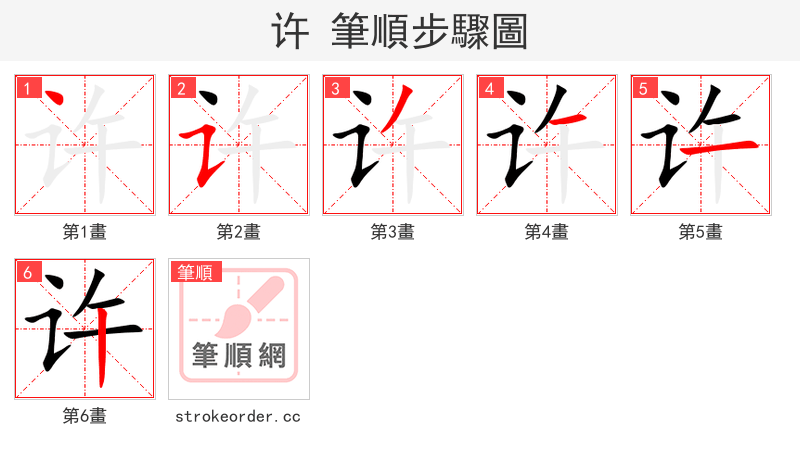 许 筆順步驟圖

1
许
第1畫

2
许
第2畫

3
许
第3畫

4
许
第4畫

5
许
第5畫

6
许
第6畫

筆順
筆順網
strokeorder.cc