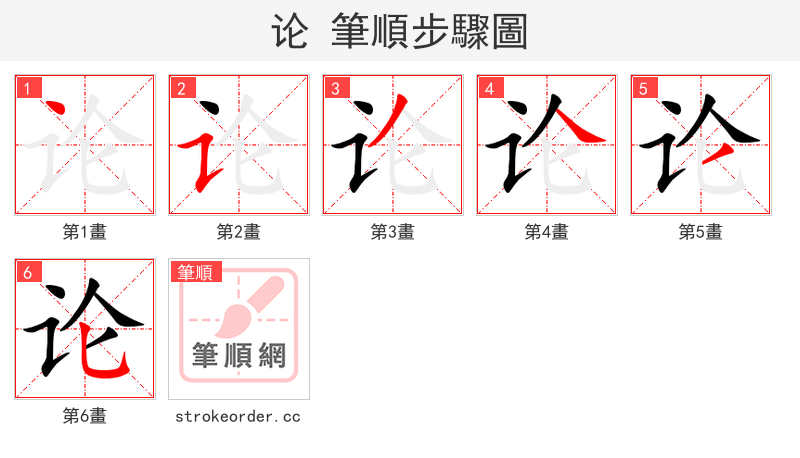 论 筆順步驟圖

1
论
第1畫

2
论
第2畫

3
论
第3畫

4
论
第4畫

5
论
第5畫

6
论
第6畫

筆順
筆順網
strokeorder.cc