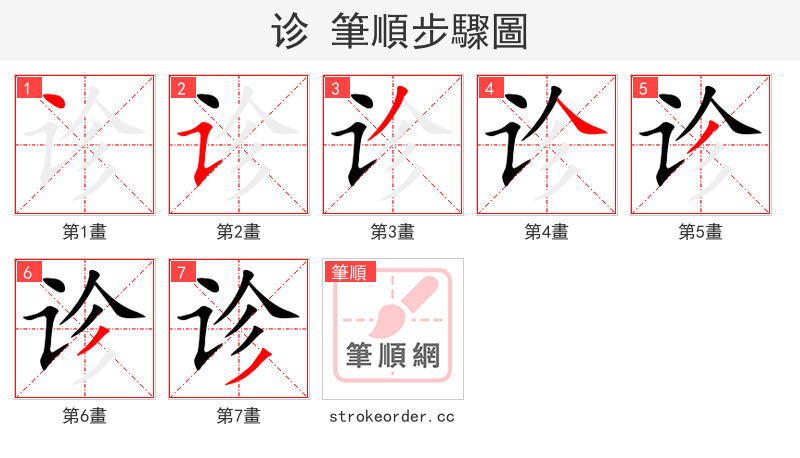 诊 筆順步驟圖

1 诊
第1畫

2 诊
第2畫

3 诊
第3畫

4 诊
第4畫

5 诊
第5畫

6 诊
第6畫

7 诊
第7畫

筆順
筆順網
strokeorder.cc