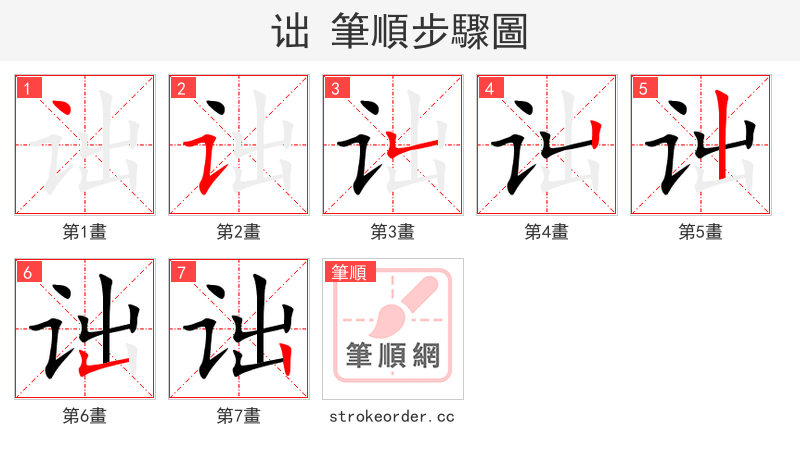 诎 筆順步驟圖

1 第1畫

2 第2畫

3 第3畫

4 第4畫

5 第5畫

6 第6畫

7 第7畫

筆順 筆順網 strokeorder.cc