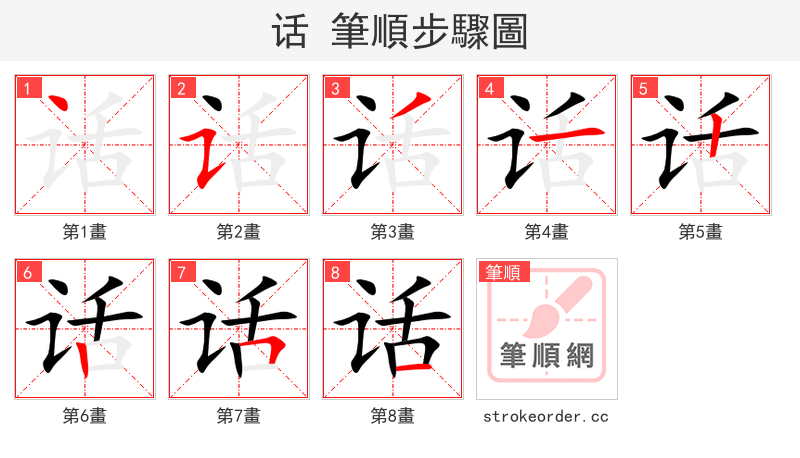 话 筆順步驟圖

1
第1畫

2
第2畫

3
第3畫

4
第4畫

5
第5畫

6
第6畫

7
第7畫

8
第8畫

筆順
筆順網
strokeorder.cc