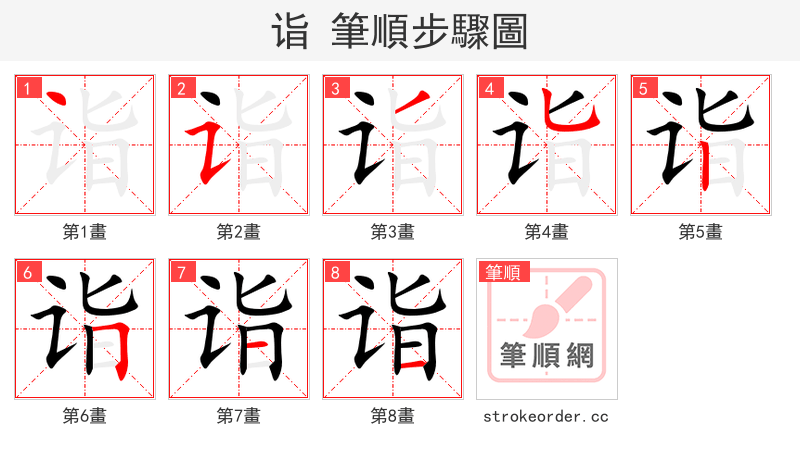 诣 筆順步驟圖

1
诣
第1畫

2
诣
第2畫

3
诣
第3畫

4
诣
第4畫

5
诣
第5畫

6
诣
第6畫

7
诣
第7畫

8
诣
第8畫

筆順
筆順網
strokeorder.cc