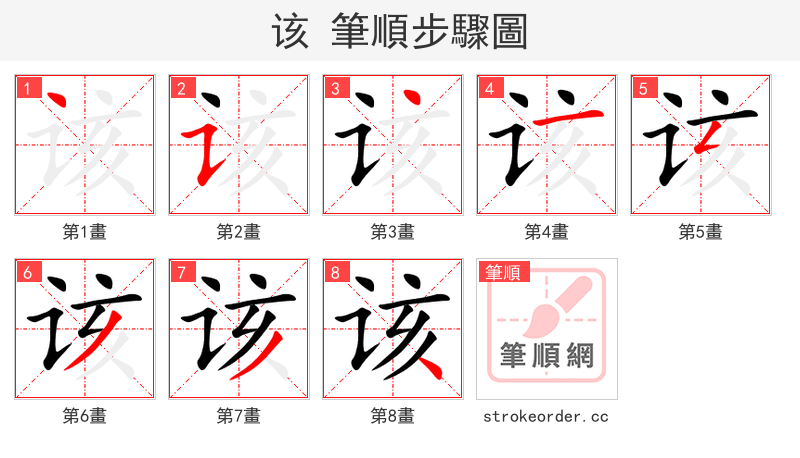 该 筆順步驟圖

1
第1畫

2
第2畫

3
第3畫

4
第4畫

5
第5畫

6
第6畫

7
第7畫

8
第8畫

筆順
筆順網
strokeorder.cc