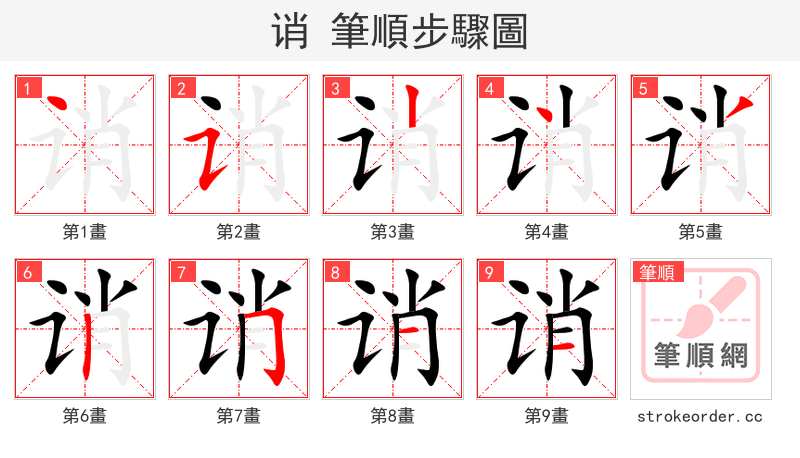 诮 筆順步驟圖

1
第1畫

2
第2畫

3
第3畫

4
第4畫

5
第5畫

6
第6畫

7
第7畫

8
第8畫

9
第9畫

筆順
筆順網
strokeorder.cc