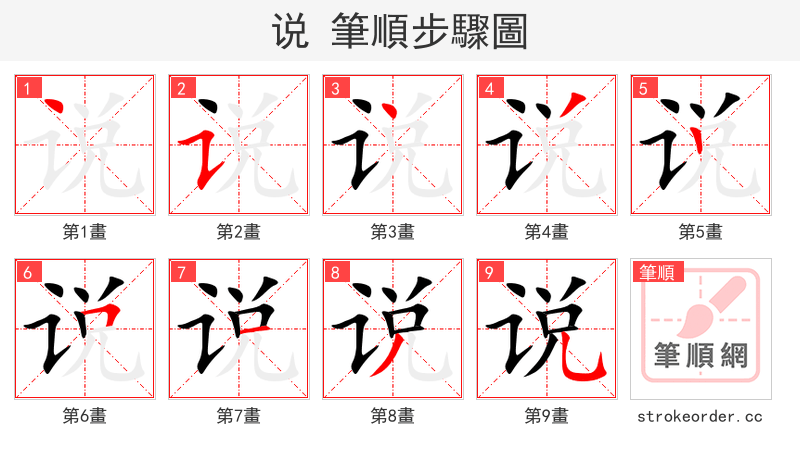 说 筆順步驟圖

1
说
第1畫

2
说
第2畫

3
说
第3畫

4
说
第4畫

5
说
第5畫

6
说
第6畫

7
说
第7畫

8
说
第8畫

9
说
第9畫

筆順
筆順網
strokeorder.cc