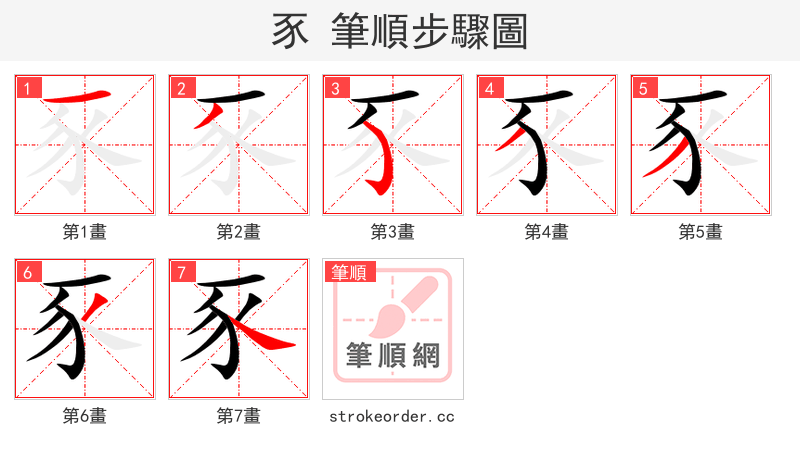 豕 筆順步驟圖

1
第1畫

2
第2畫

3
第3畫

4
第4畫

5
第5畫

6
第6畫

7
第7畫

筆順
筆順網
strokeorder.cc