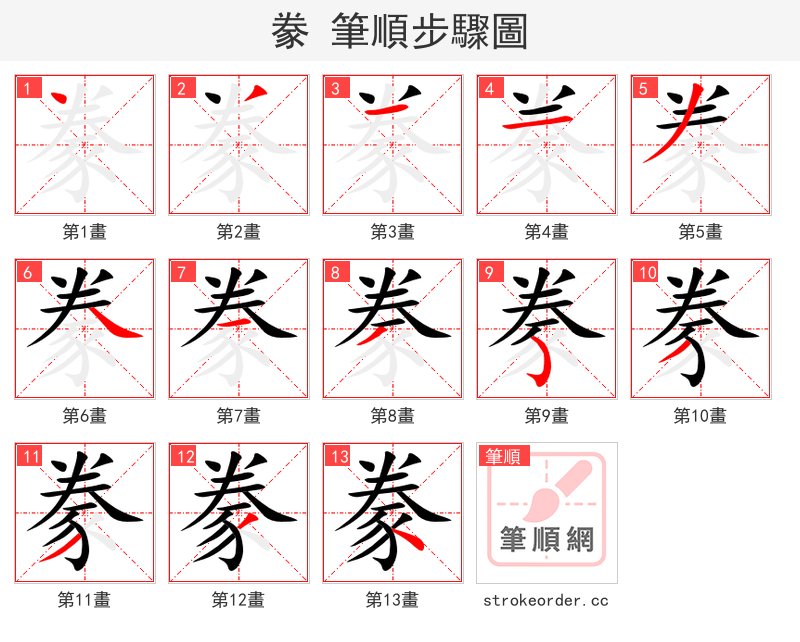 豢 筆順步驟圖

1 第1畫
2 第2畫
3 第3畫
4 第4畫
5 第5畫

6 第6畫
7 第7畫
8 第8畫
9 第9畫
10 第10畫

11 第11畫
12 第12畫
13 第13畫
筆順 筆順網 strokeorder.cc