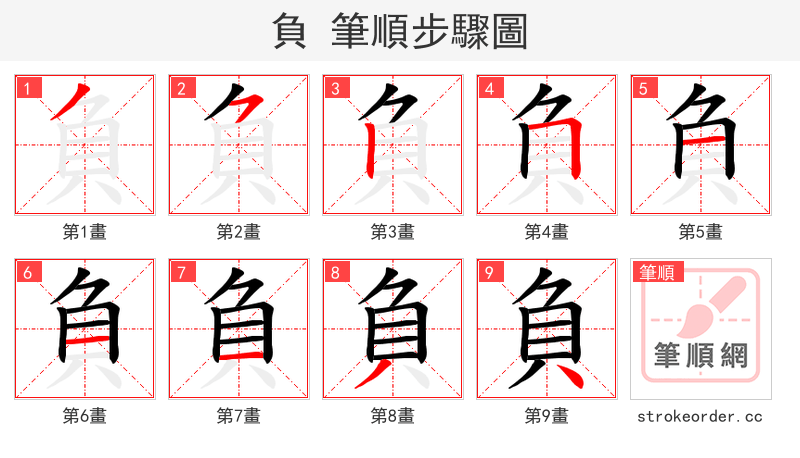 負 筆順步驟圖

1
負
第1畫

2
負
第2畫

3
負
第3畫

4
負
第4畫

5
負
第5畫

6
負
第6畫

7
負
第7畫

8
負
第8畫

9
負
第9畫

筆順
筆順網
strokeorder.cc