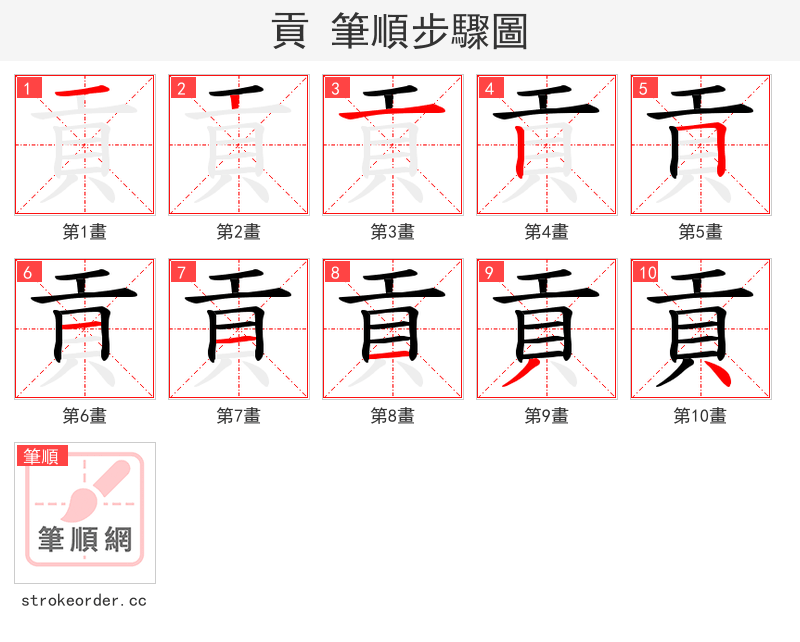 貢 筆順步驟圖

1
第1畫

2
第2畫

3
第3畫

4
第4畫

5
第5畫

6
第6畫

7
第7畫

8
第8畫

9
第9畫

10
第10畫

筆順
筆順網

strokeorder.cc