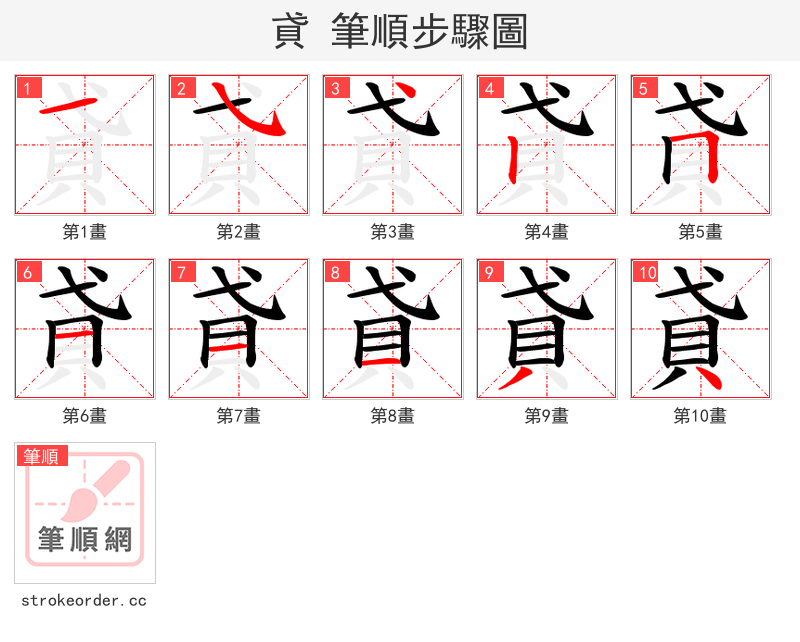 貣 筆順步驟圖

1
第1畫

2
第2畫

3
第3畫

4
第4畫

5
第5畫

6
第6畫

7
第7畫

8
第8畫

9
第9畫

10
第10畫

筆順
筆順網

strokeorder.cc