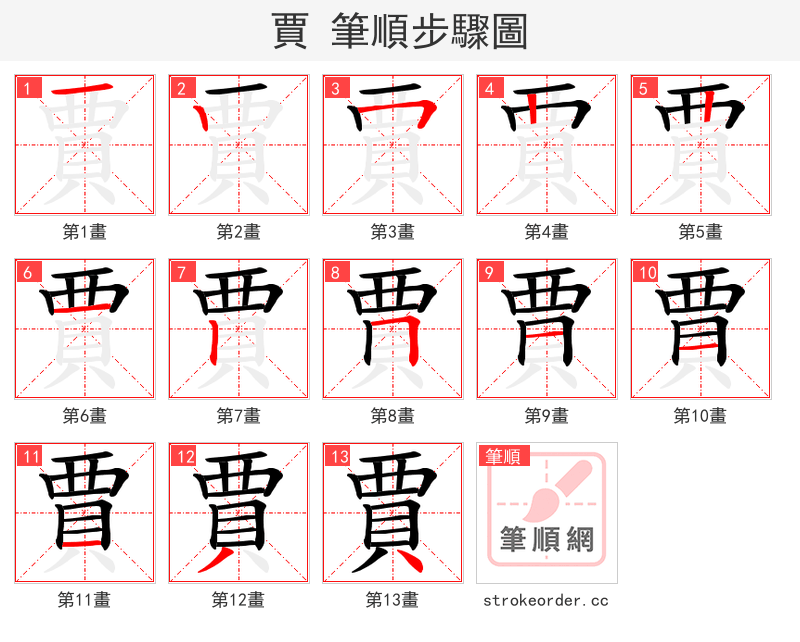 賈 筆順步驟圖

1
第1畫

2
第2畫

3
第3畫

4
第4畫

5
第5畫

6
第6畫

7
第7畫

8
第8畫

9
第9畫

10
第10畫

11
第11畫

12
第12畫

13
第13畫

筆順
筆順網
strokeorder.cc