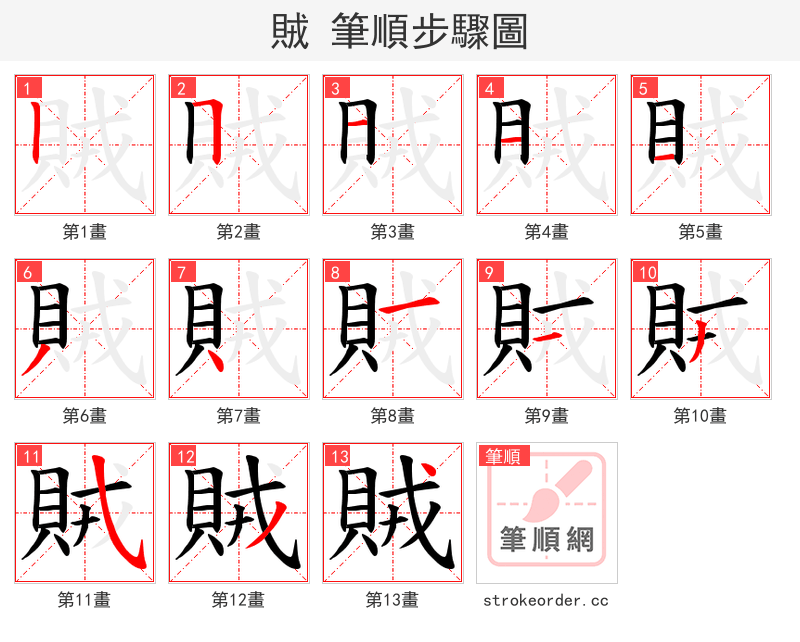 賊 筆順步驟圖

1
第1畫

2
第2畫

3
第3畫

4
第4畫

5
第5畫

6
第6畫

7
第7畫

8
第8畫

9
第9畫

10
第10畫

11
第11畫

12
第12畫

13
第13畫

筆順
筆順網
strokeorder.cc