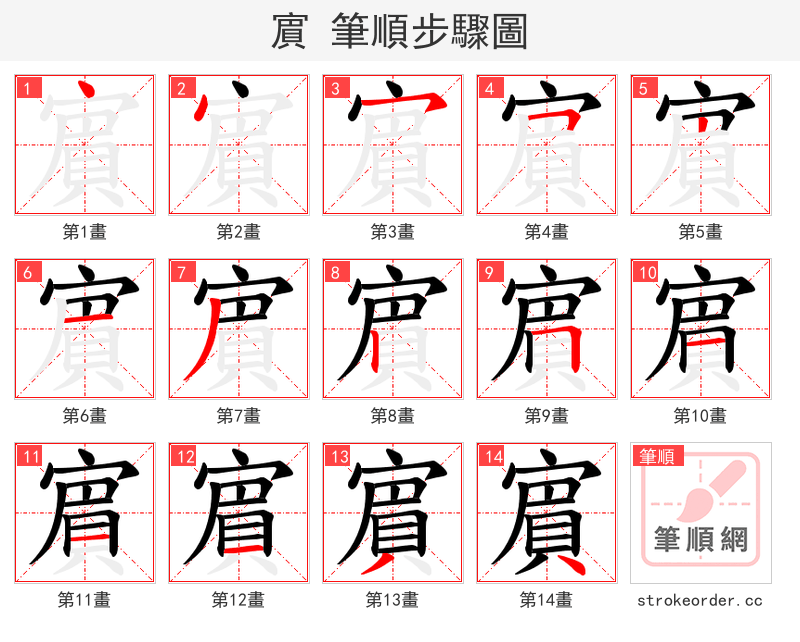 賔 筆順步驟圖

1
第1畫

2
第2畫

3
第3畫

4
第4畫

5
第5畫

6
第6畫

7
第7畫

8
第8畫

9
第9畫

10
第10畫

11
第11畫

12
第12畫

13
第13畫

14
第14畫

筆順
筆順網
strokeorder.cc