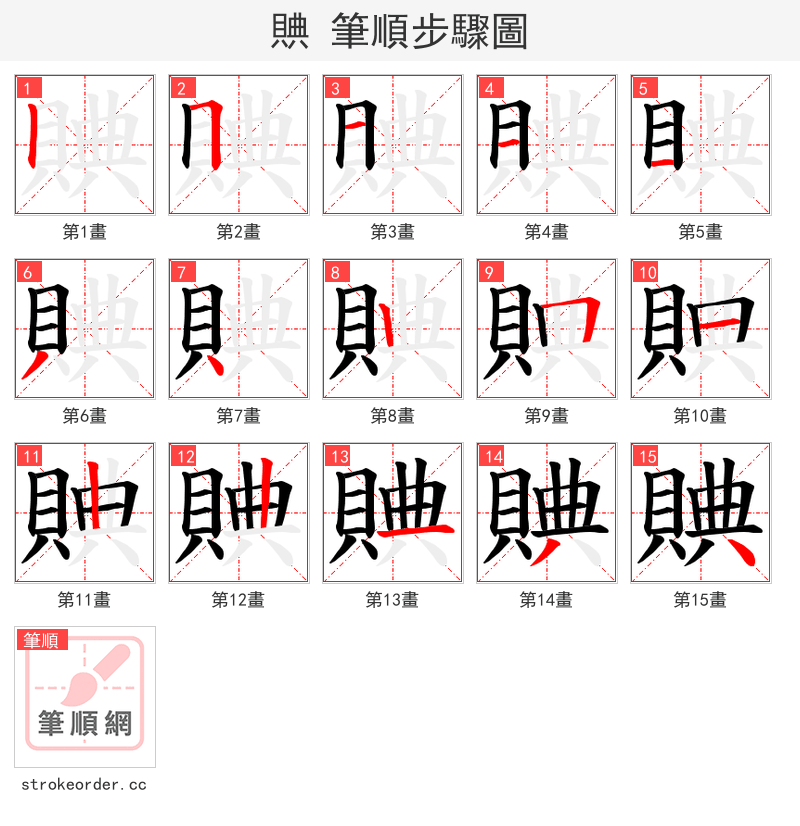 賟 筆順步驟圖

1
第1畫

2
第2畫

3
第3畫

4
第4畫

5
第5畫

6
第6畫

7
第7畫

8
第8畫

9
第9畫

10
第10畫

11
第11畫

12
第12畫

13
第13畫

14
第14畫

15
第15畫

筆順
筆順網

strokeorder.cc