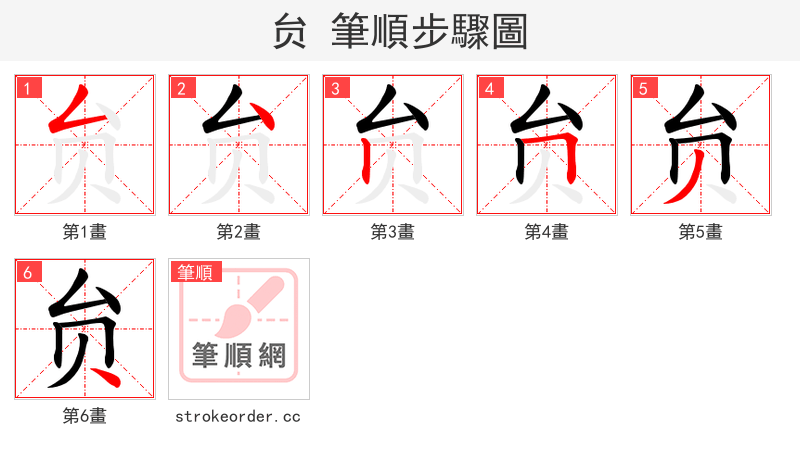 贠 筆順步驟圖

1
第1畫

2
第2畫

3
第3畫

4
第4畫

5
第5畫

6
第6畫

筆順
筆順網
strokeorder.cc