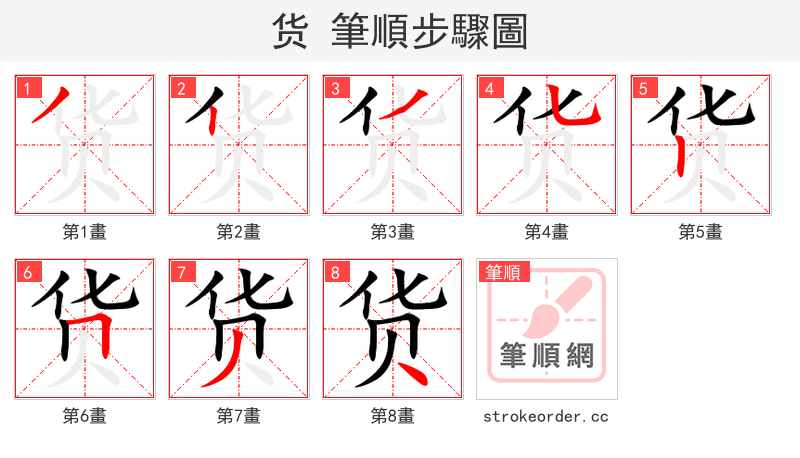 货 筆順步驟圖

1
第1畫
2
第2畫
3
第3畫
4
第4畫
5
第5畫
6
第6畫
7
第7畫
8
第8畫

筆順
筆順網
strokeorder.cc