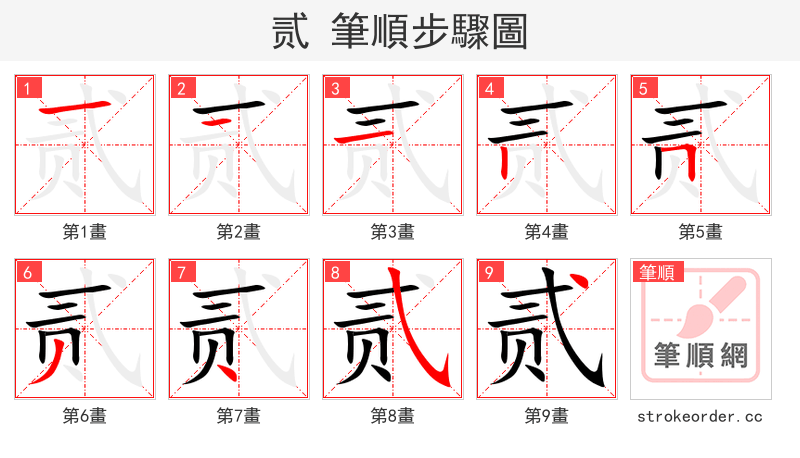 贰 筆順步驟圖

1
第1畫

2
第2畫

3
第3畫

4
第4畫

5
第5畫

6
第6畫

7
第7畫

8
第8畫

9
第9畫

筆順
筆順網

strokeorder.cc