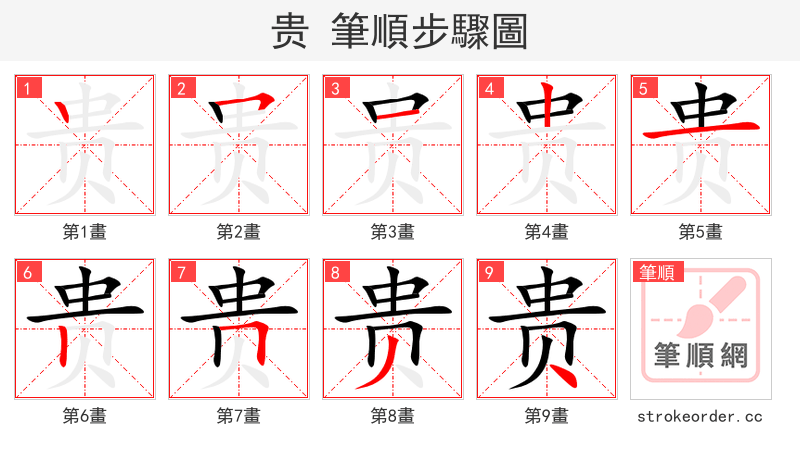 贵 筆順步驟圖

1
第1畫

2
第2畫

3
第3畫

4
第4畫

5
第5畫

6
第6畫

7
第7畫

8
第8畫

9
第9畫

筆順
筆順網

strokeorder.cc