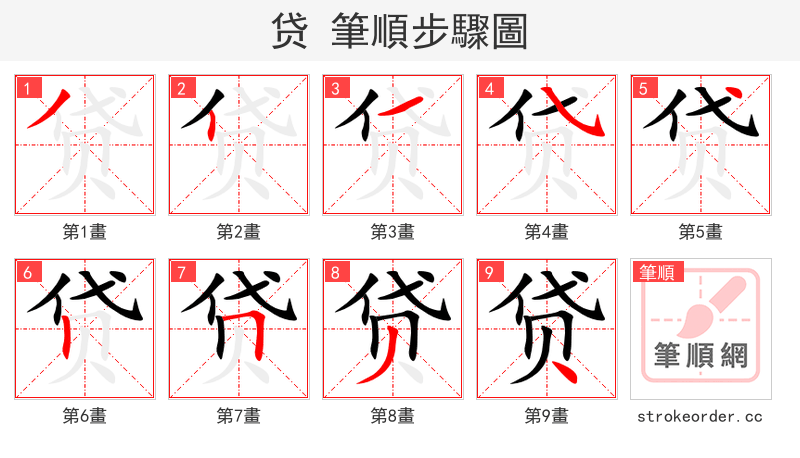 贷 筆順步驟圖

1
第1畫

2
第2畫

3
第3畫

4
第4畫

5
第5畫

6
第6畫

7
第7畫

8
第8畫

9
第9畫

筆順
筆順網
strokeorder.cc