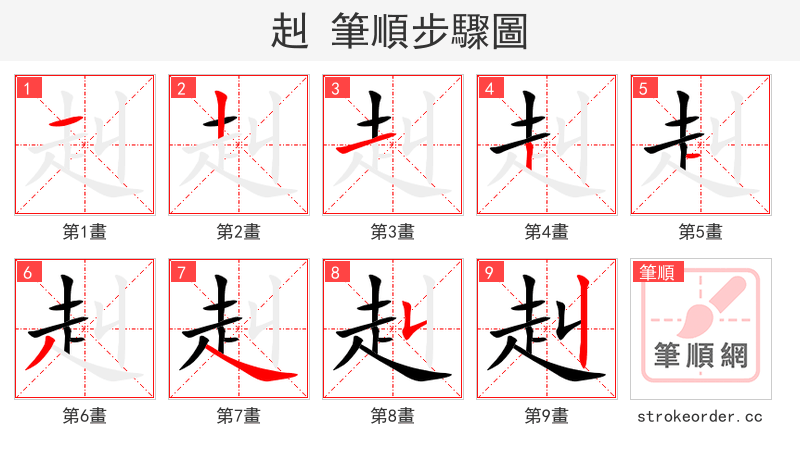 赳 筆順步驟圖

1
第1畫

2
第2畫

3
第3畫

4
第4畫

5
第5畫

6
第6畫

7
第7畫

8
第8畫

9
第9畫

筆順
筆順網
strokeorder.cc