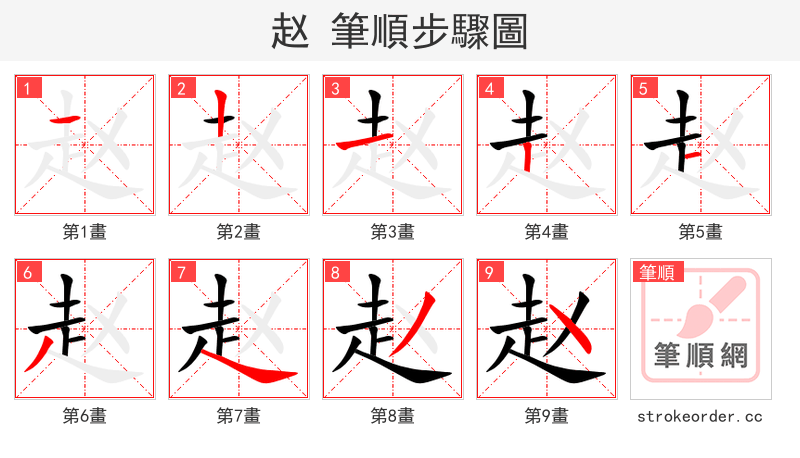 赵 筆順步驟圖

1
第1畫

2
第2畫

3
第3畫

4
第4畫

5
第5畫

6
第6畫

7
第7畫

8
第8畫

9
第9畫

筆順
筆順網

strokeorder.cc