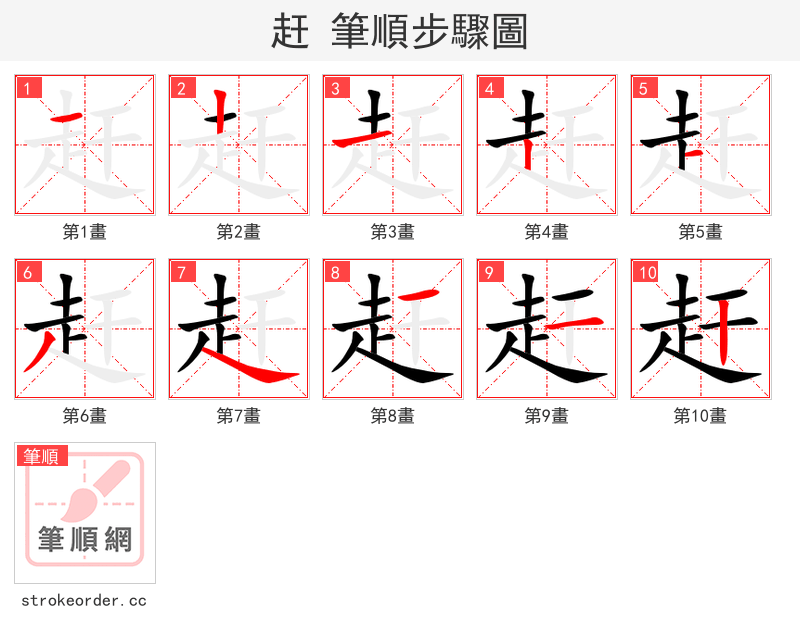 赶 筆順步驟圖

1
第1畫

2
第2畫

3
第3畫

4
第4畫

5
第5畫

6
第6畫

7
第7畫

8
第8畫

9
第9畫

10
第10畫

筆順
筆順網
strokeorder.cc