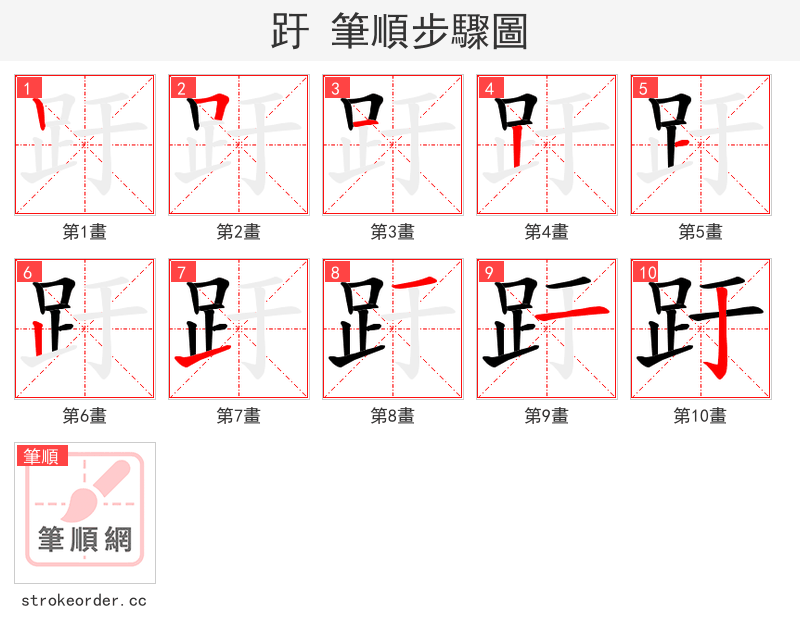 趶 筆順步驟圖

1
第1畫

2
第2畫

3
第3畫

4
第4畫

5
第5畫

6
第6畫

7
第7畫

8
第8畫

9
第9畫

10
第10畫

筆順
筆順網

strokeorder.cc