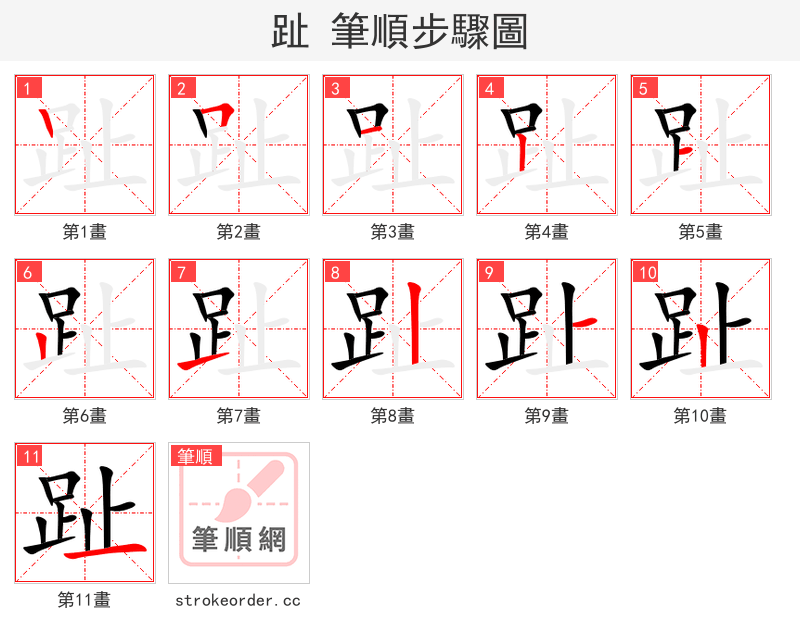 趾 筆順步驟圖

1
第1畫

2
第2畫

3
第3畫

4
第4畫

5
第5畫

6
第6畫

7
第7畫

8
第8畫

9
第9畫

10
第10畫

11
趾
第11畫

筆順
筆順網
strokeorder.cc