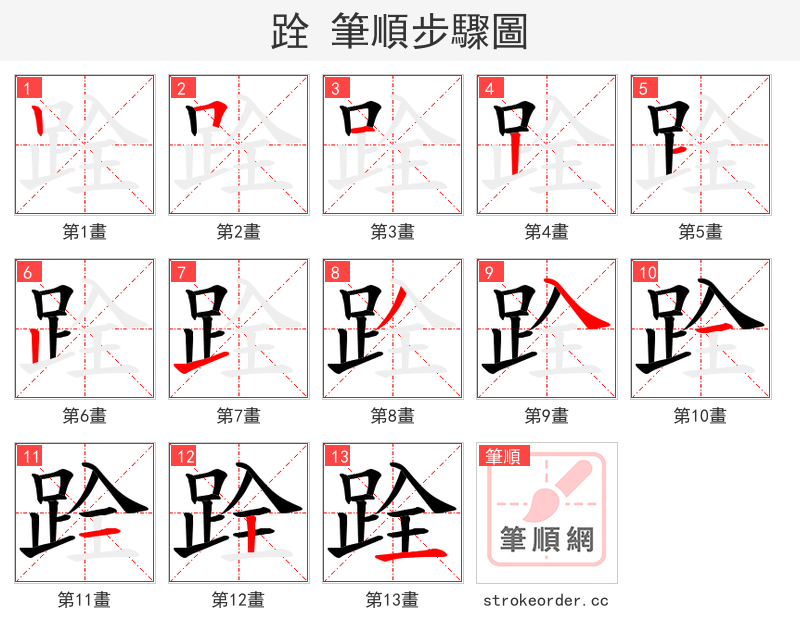 跧 筆順步驟圖

1
第1畫

2
第2畫

3
第3畫

4
第4畫

5
第5畫

6
第6畫

7
第7畫

8
第8畫

9
第9畫

10
第10畫

11
第11畫

12
第12畫

13
第13畫

筆順
筆順網
strokeorder.cc