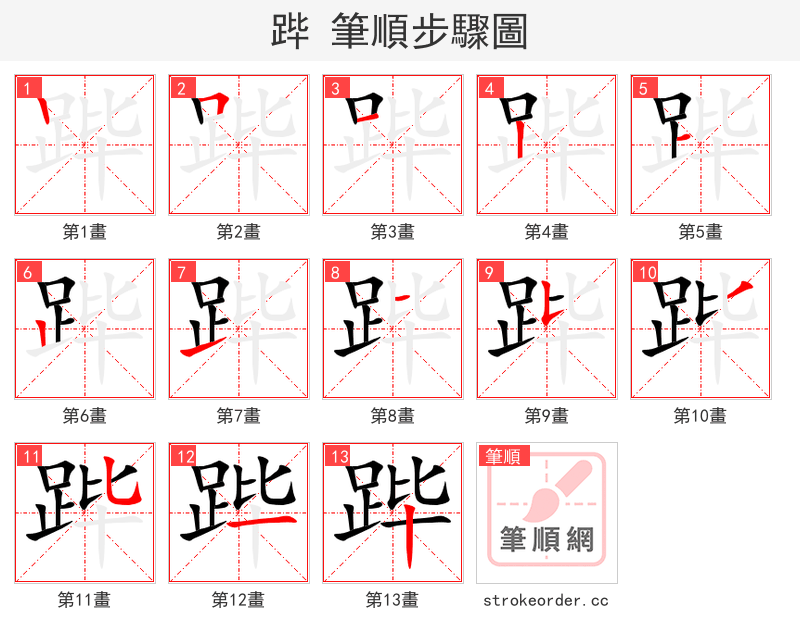 跸 筆順步驟圖

1
第1畫

2
第2畫

3
第3畫

4
第4畫

5
第5畫

6
第6畫

7
第7畫

8
第8畫

9
第9畫

10
第10畫

11
第11畫

12
第12畫

13
第13畫

筆順
筆順網
strokeorder.cc