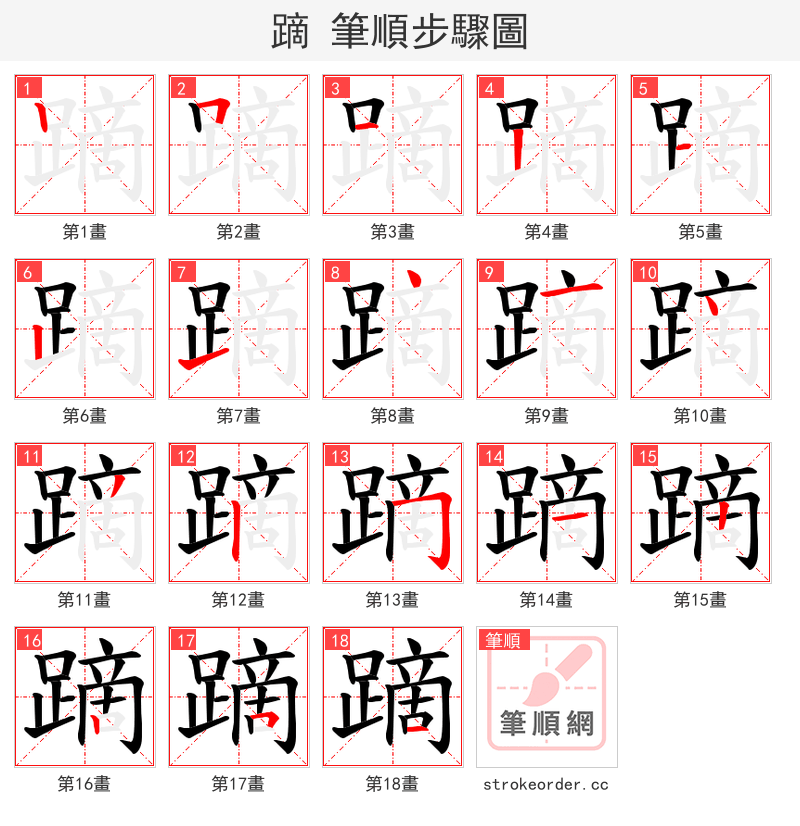 蹢 筆順步驟圖

1
第1畫

2
第2畫

3
第3畫

4
第4畫

5
第5畫

6
第6畫

7
第7畫

8
第8畫

9
第9畫

10
第10畫

11
第11畫

12
第12畫

13
第13畫

14
第14畫

15
第15畫

16
第16畫

17
第17畫

18
第18畫

筆順
筆順網
strokeorder.cc