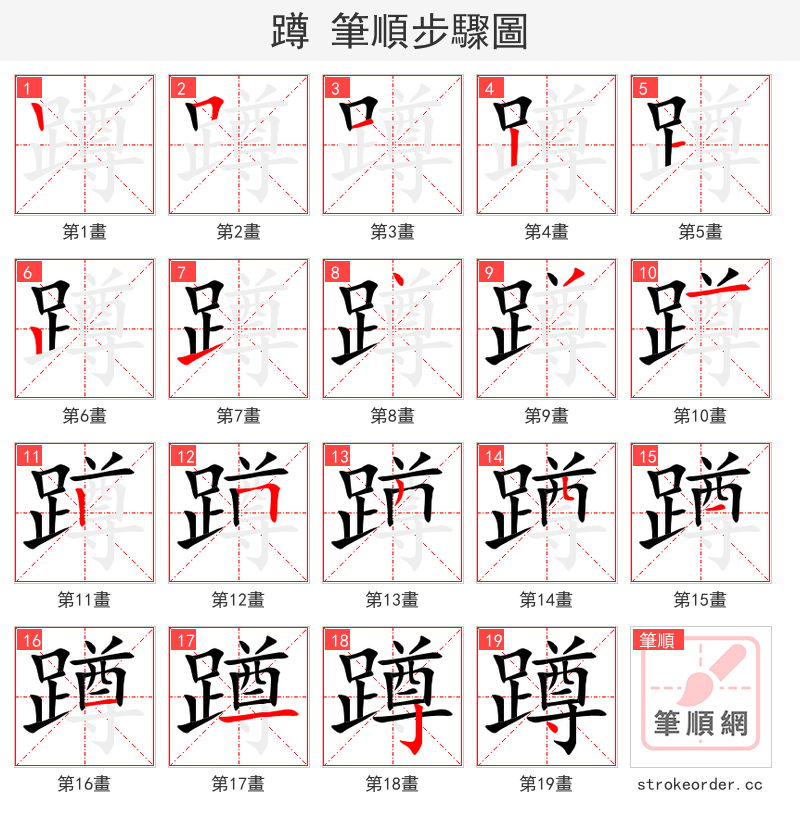 蹲 筆順步驟圖

1
第1畫

2
第2畫

3
第3畫

4
第4畫

5
第5畫

6
第6畫

7
第7畫

8
第8畫

9
第9畫

10
第10畫

11
第11畫

12
第12畫

13
第13畫

14
第14畫

15
第15畫

16
第16畫

17
第17畫

18
第18畫

19
第19畫

筆順
筆順網
strokeorder.cc