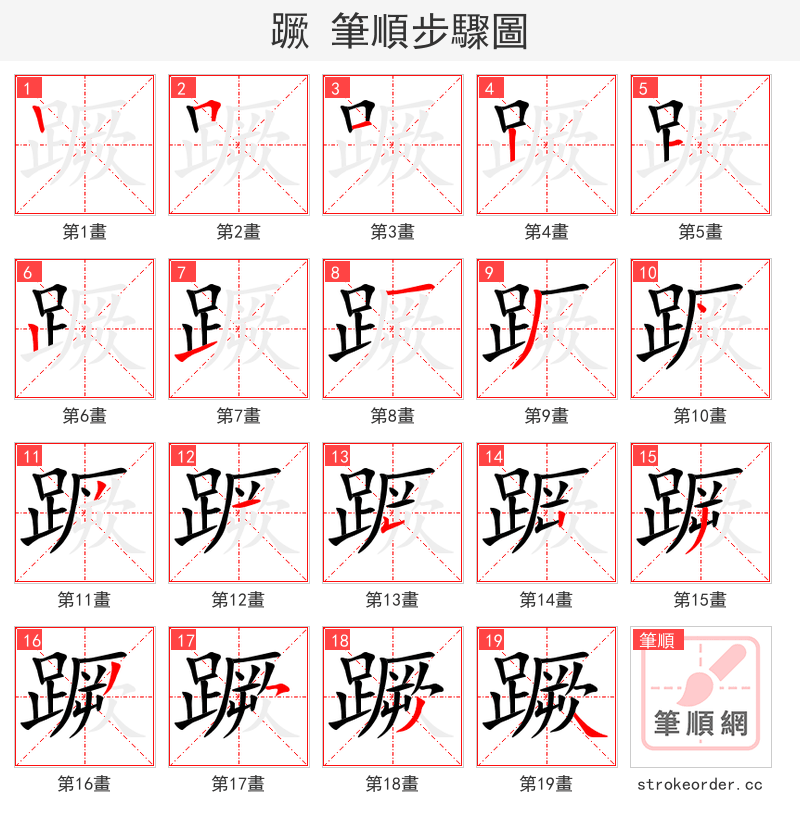 蹶 筆順步驟圖

1
第1畫

2
第2畫

3
第3畫

4
第4畫

5
第5畫

6
第6畫

7
第7畫

8
第8畫

9
第9畫

10
第10畫

11
第11畫

12
第12畫

13
第13畫

14
第14畫

15
第15畫

16
第16畫

17
第17畫

18
第18畫

19
第19畫

筆順
筆順網
strokeorder.cc