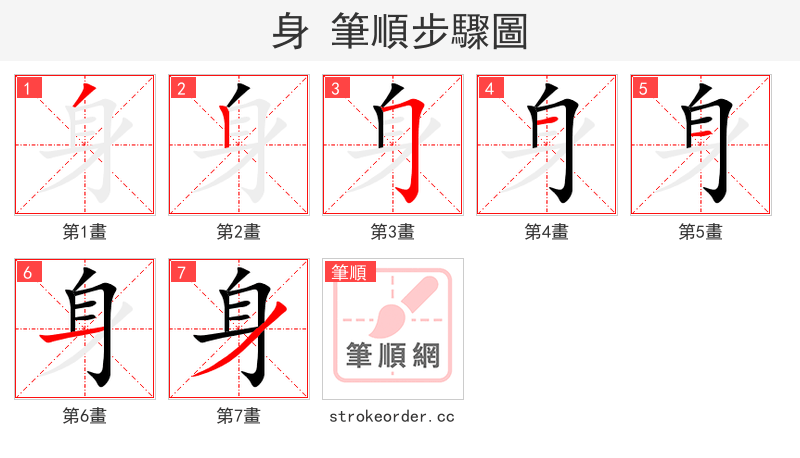 身 筆順步驟圖

1
第1畫

2
第2畫

3
第3畫

4
第4畫

5
第5畫

6
第6畫

7
第7畫

筆順
筆順網
strokeorder.cc