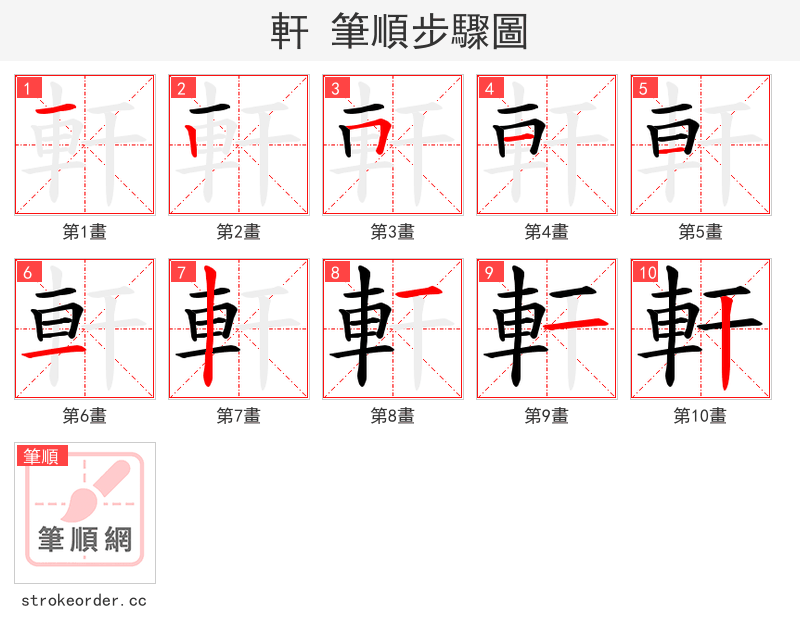 軒 筆順步驟圖

1
第1畫

2
第2畫

3
第3畫

4
第4畫

5
第5畫

6
第6畫

7
第7畫

8
第8畫

9
第9畫

10
第10畫

筆順
筆順網

strokeorder.cc