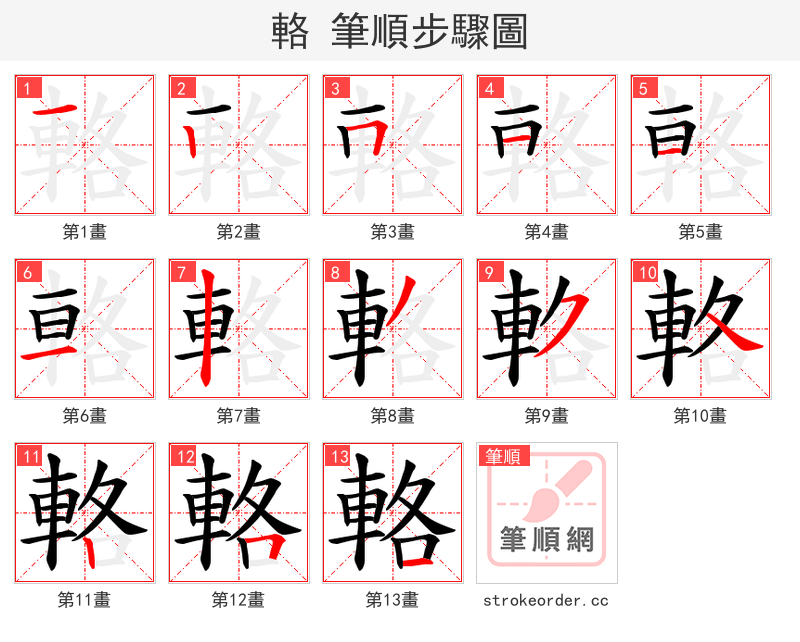 輅 筆順步驟圖

1
第1畫

2
第2畫

3
第3畫

4
第4畫

5
第5畫

6
第6畫

7
第7畫

8
第8畫

9
第9畫

10
第10畫

11
第11畫

12
第12畫

13
第13畫

筆順
筆順網
strokeorder.cc