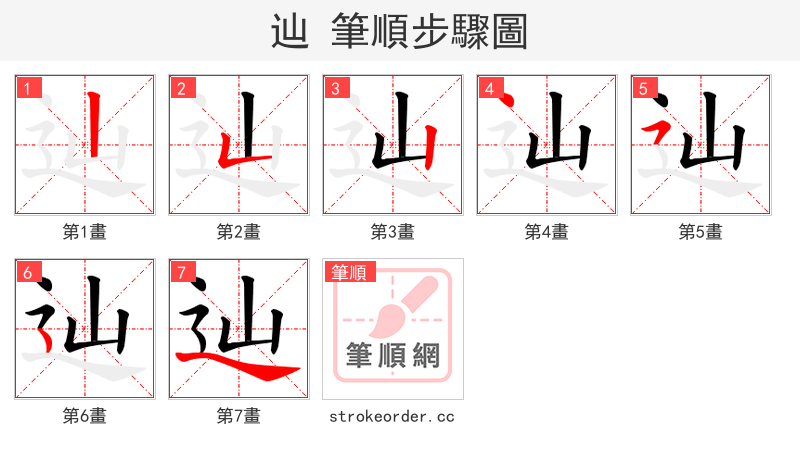 辿 筆順步驟圖

1
第1畫

2
第2畫

3
第3畫

4
第4畫

5
第5畫

6
第6畫

7
第7畫

筆順
筆順網
strokeorder.cc