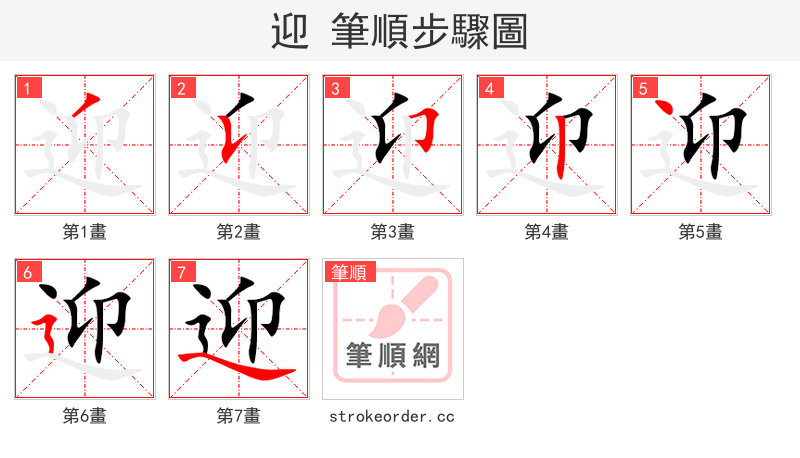 迎 筆順步驟圖

1
第1畫

2
第2畫

3
第3畫

4
第4畫

5
第5畫

6
第6畫

7
第7畫

筆順
筆順網
strokeorder.cc