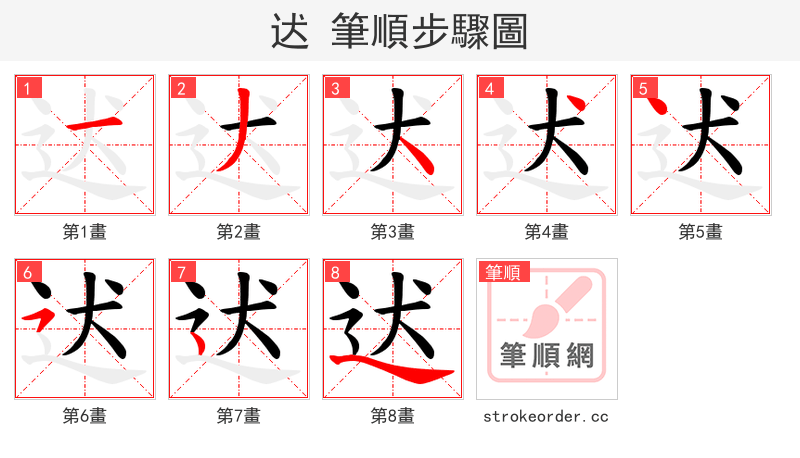 迖 筆順步驟圖

1
第1畫

2
第2畫

3
第3畫

4
第4畫

5
第5畫

6
第6畫

7
第7畫

8
第8畫

筆順
筆順網
strokeorder.cc