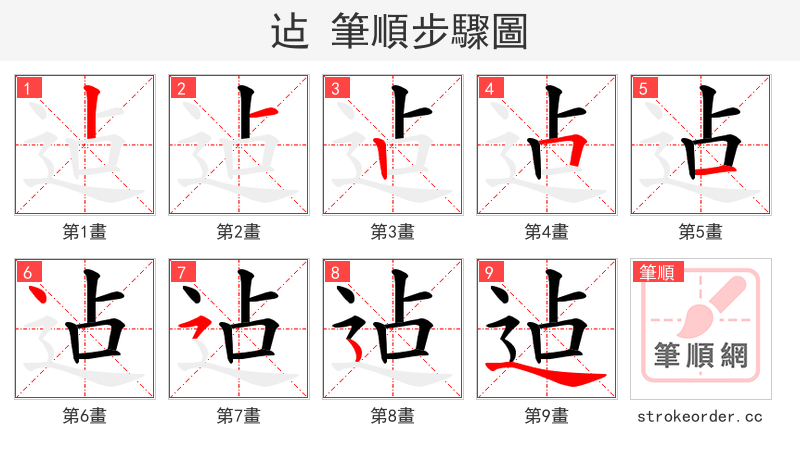 迠 筆順步驟圖

1 迠 第1畫

2 迠 第2畫

3 迠 第3畫

4 迠 第4畫

5 迠 第5畫

6 迠 第6畫

7 迠 第7畫

8 迠 第8畫

9 迠 第9畫

筆順

筆順網

strokeorder.cc