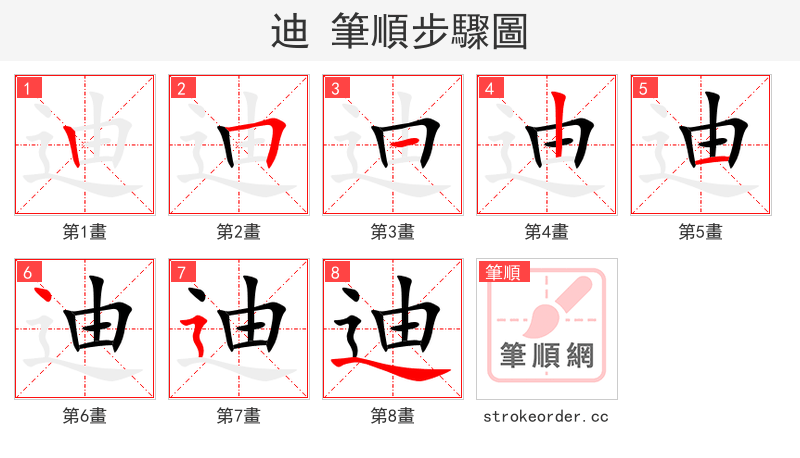 迪 筆順步驟圖

1
第1畫

2
第2畫

3
第3畫

4
第4畫

5
第5畫

6
第6畫

7
第7畫

8
第8畫

筆順
筆順網
strokeorder.cc