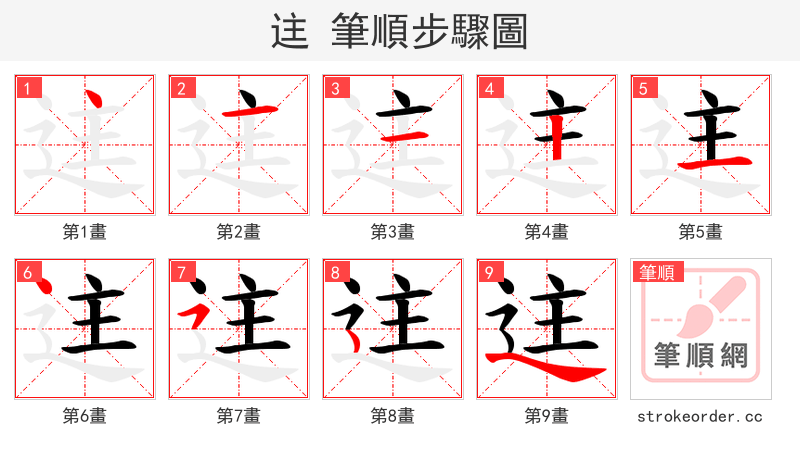 迬 筆順步驟圖

1
第1畫

2
第2畫

3
第3畫

4
第4畫

5
第5畫

6
第6畫

7
第7畫

8
第8畫

9
第9畫

筆順
筆順網
strokeorder.cc