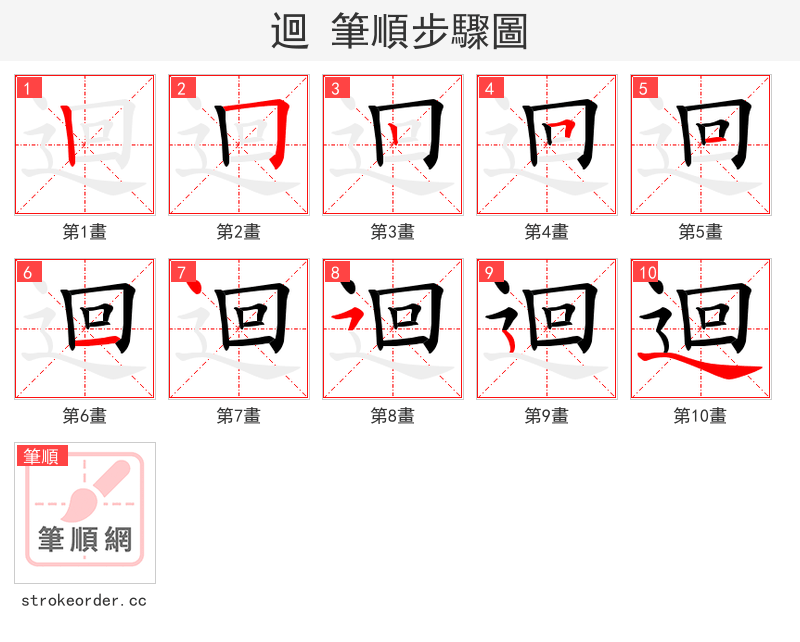 迴 筆順步驟圖

1
第1畫

2
第2畫

3
第3畫

4
第4畫

5
第5畫

6
第6畫

7
第7畫

8
第8畫

9
第9畫

10
第10畫

筆順
筆順網

strokeorder.cc