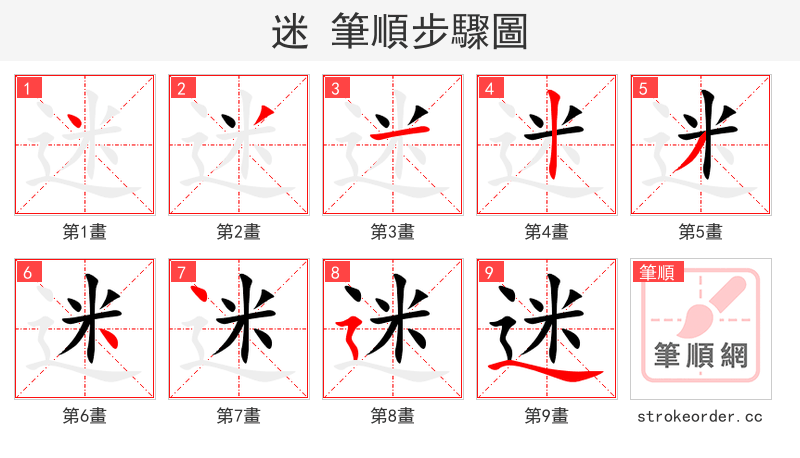 迷 筆順步驟圖

1
第1畫

2
第2畫

3
第3畫

4
第4畫

5
第5畫

6
第6畫

7
第7畫

8
第8畫

9
第9畫

筆順
筆順網
strokeorder.cc